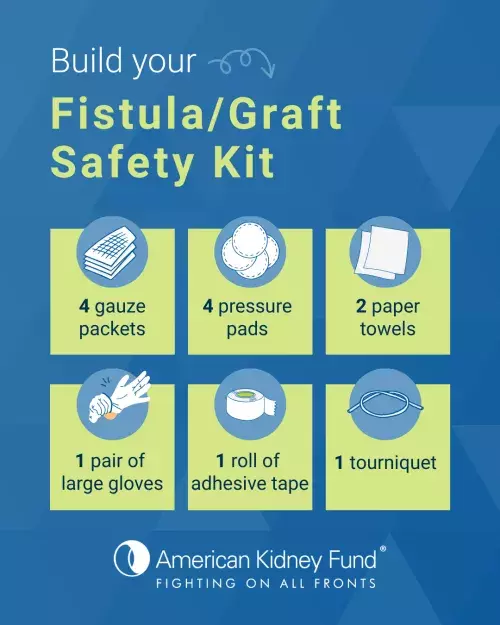 Build your

Fistula/Graft Safety Kit

4 gauze packets

4 pressure pads

2 paper towels

1 pair of large gloves

1 roll of adhesive tape

1 tourniquet

American Kidney Fund®
FIGHTING ON ALL FRONTS